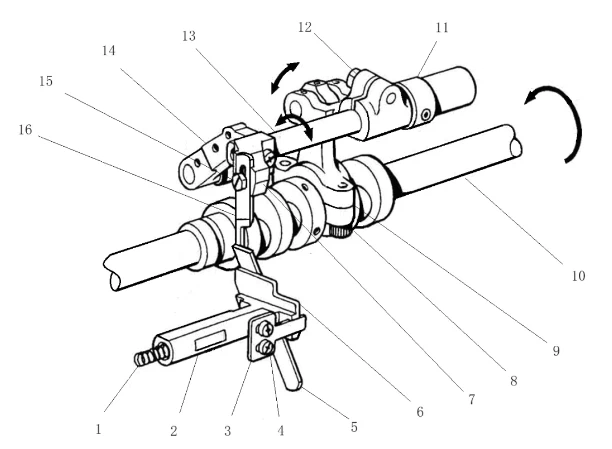 12
11
13
14
15
16
10
9
8
7
6
5
4
3
2
1